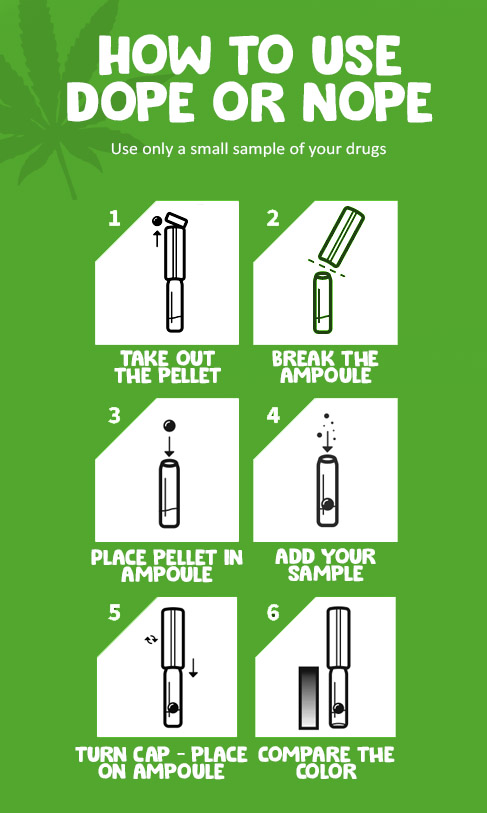 HOW TO USE DOPE OR NOPE

Use only a small sample of your drugs

1

TAKE OUT THE PELLET

2

BREAK THE AMPOULE

3

PLACE PELLET IN AMPOULE

4

ADD YOUR SAMPLE

5

TURN CAP - PLACE ON AMPOULE

6

COMPARE THE COLOR